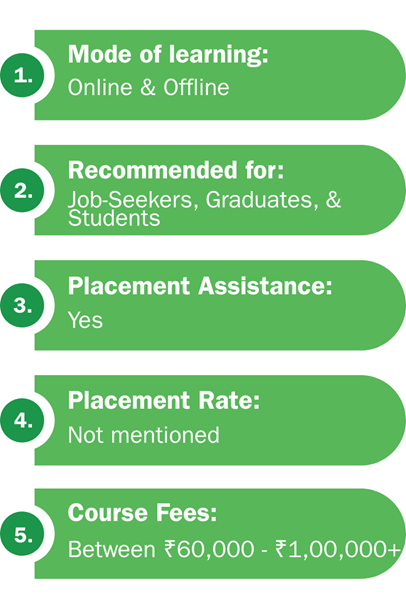 1.
Mode of learning:
Online & Offline

2.
Recommended for:
Job-Seekers, Graduates, & Students

3.
Placement Assistance:
Yes

4.
Placement Rate:
Not mentioned

5.
Course Fees:
Between ₹60,000 - ₹1,00,000+